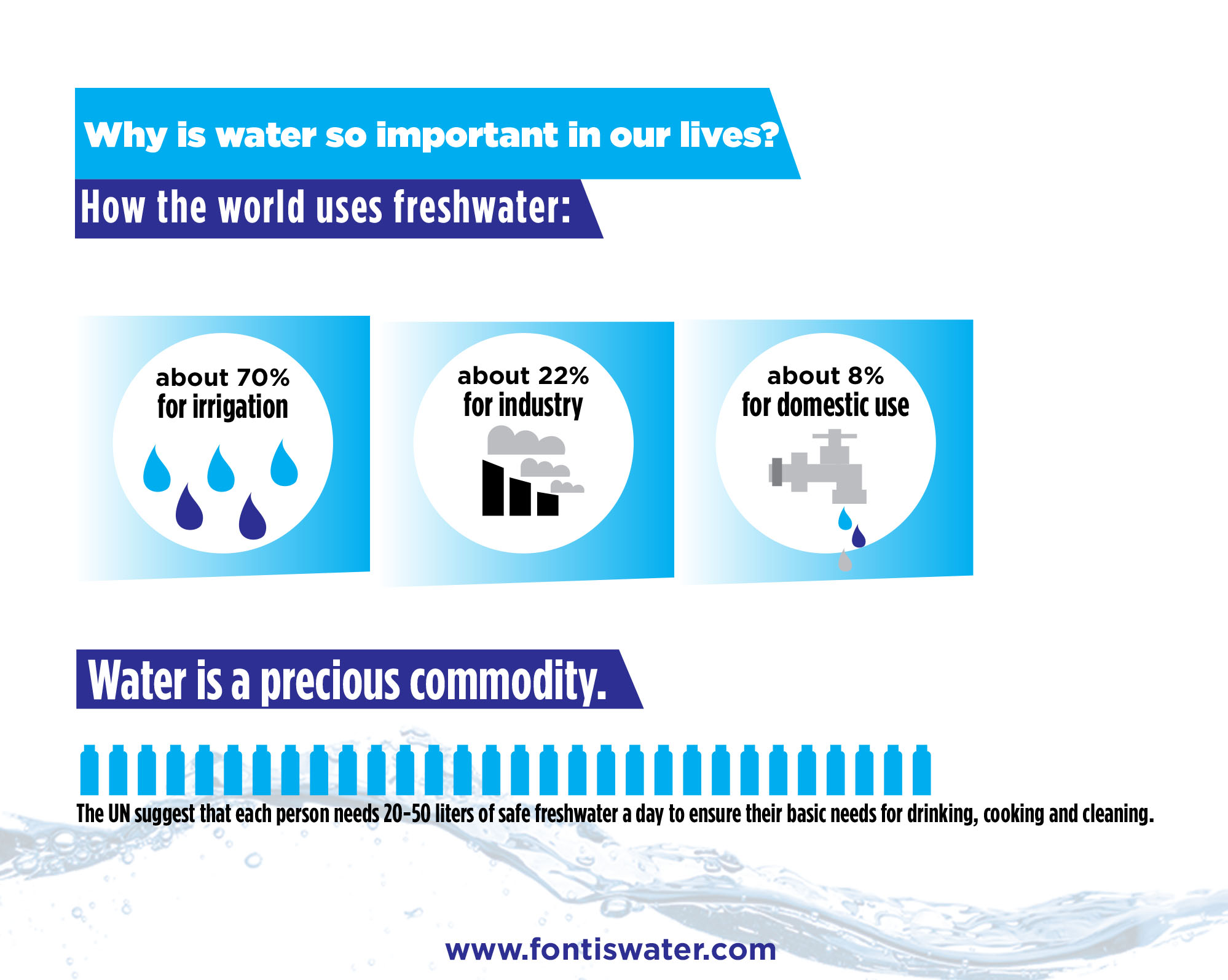 Why is water so important in our lives?

How the world uses freshwater:

about 70%
for irrigation

about 22%
for industry

about 8%
for domestic use

Water is a precious commodity.

The UN suggest that each person needs 20-50 liters of safe freshwater a day to ensure their basic needs for drinking, cooking and cleaning.

www.fontiswater.com